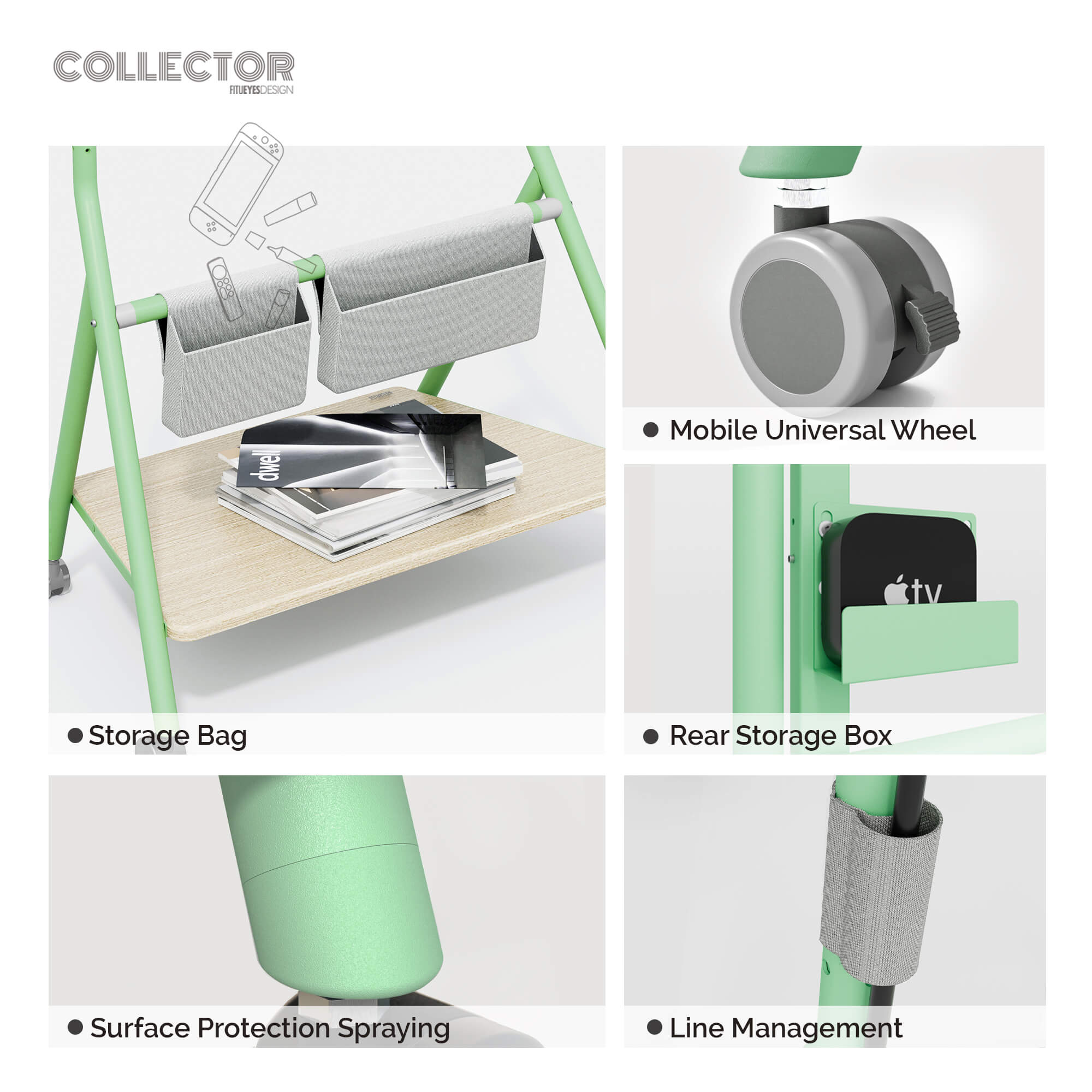 COLLECTOR
FITUEYESDESIGN

dwell

● Storage Bag

● Mobile Universal Wheel

tv

● Rear Storage Box

● Surface Protection Spraying

● Line Management